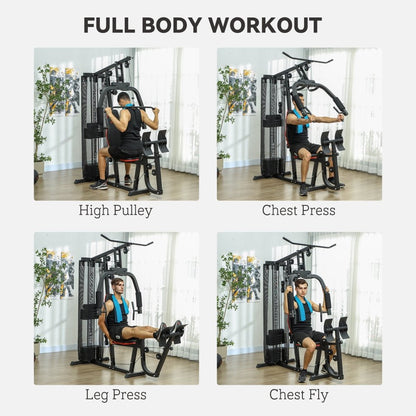 FULL BODY WORKOUT

High Pulley

Chest Press

Leg Press

Chest Fly