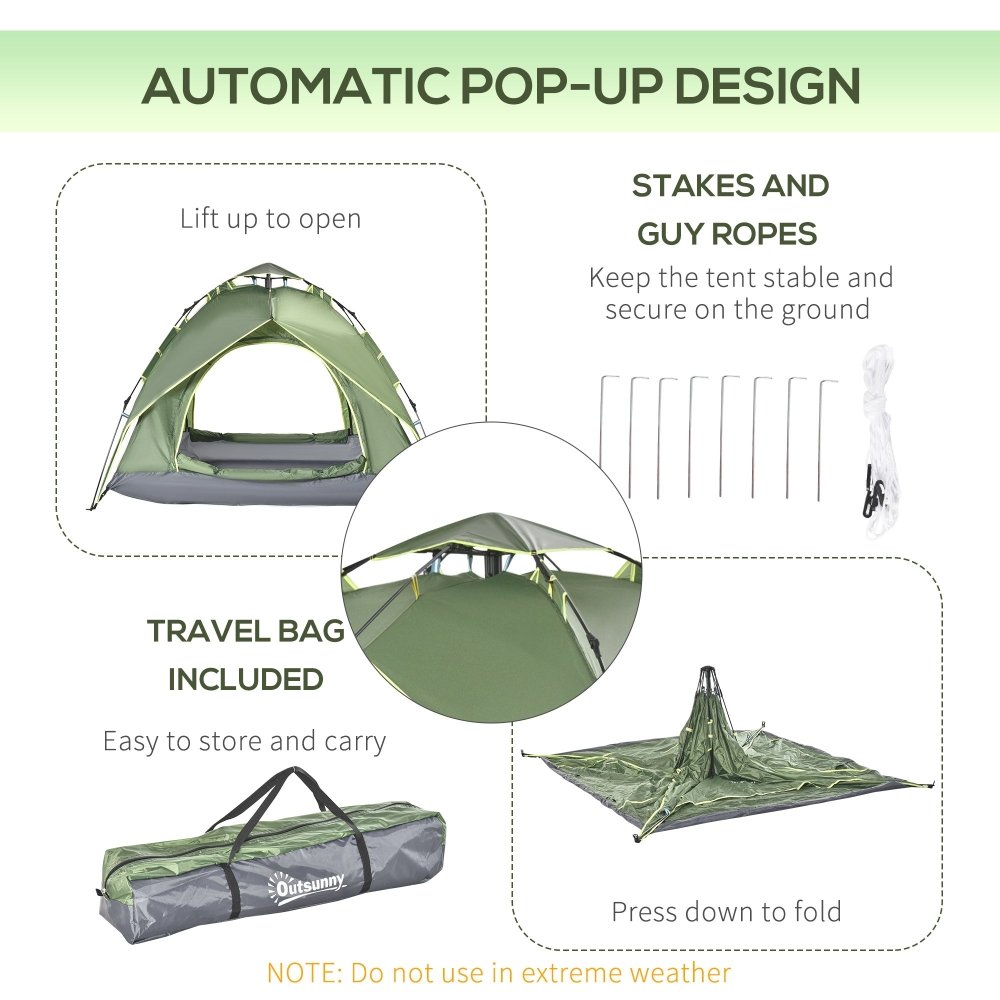 AUTOMATIC POP-UP DESIGN

Lift up to open

STAKES AND GUY ROPES

Keep the tent stable and secure on the ground

TRAVEL BAG INCLUDED

Easy to store and carry

Outsunny

Press down to fold

NOTE: Do not use in extreme weather