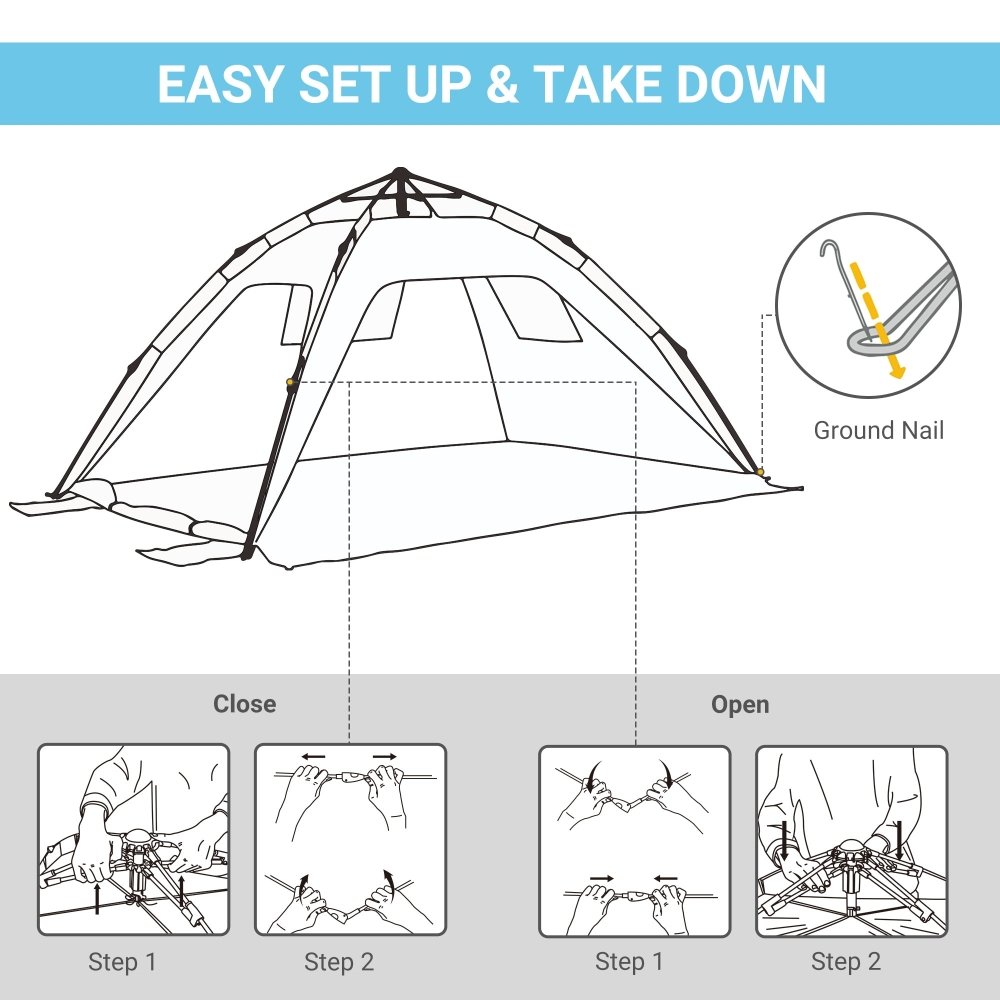 EASY SET UP & TAKE DOWN

Ground Nail

Close

Step 1

Step 2

Open

Step 1

Step 2